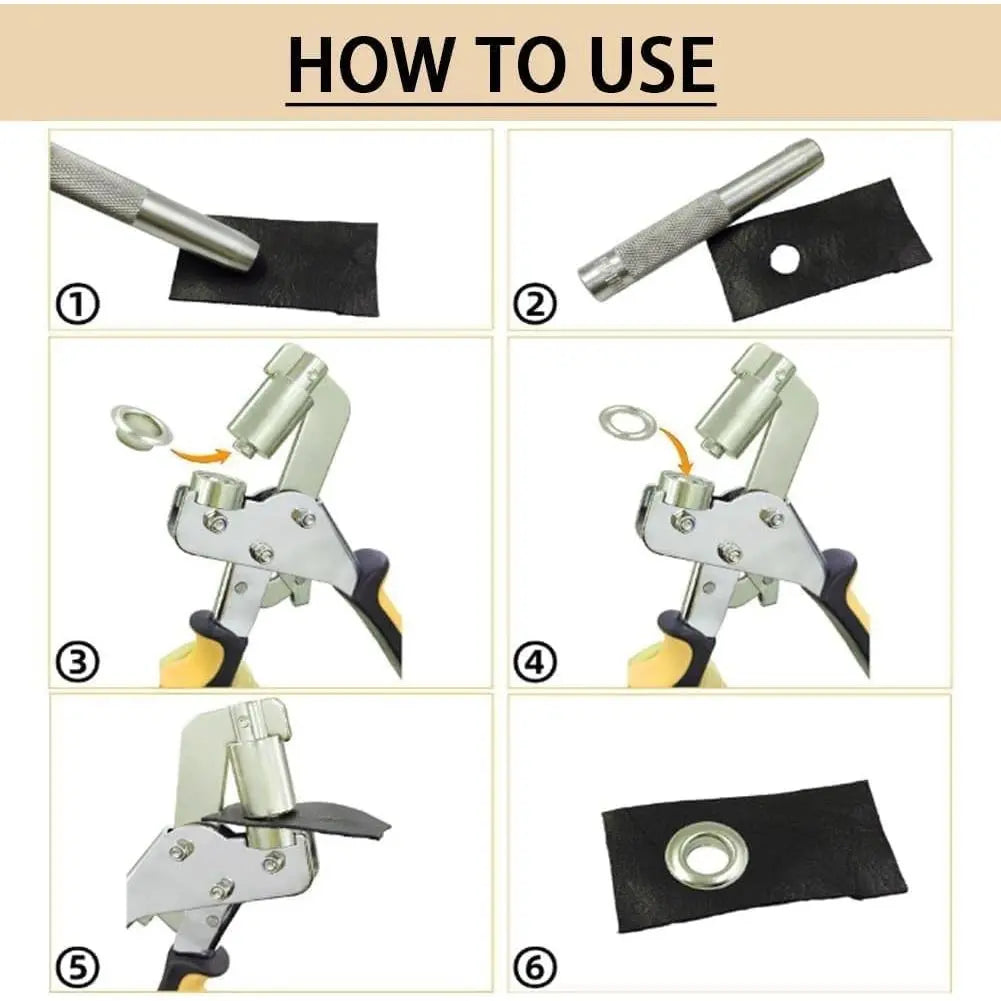 HOW TO USE

①

②

③

④

⑤

⑥