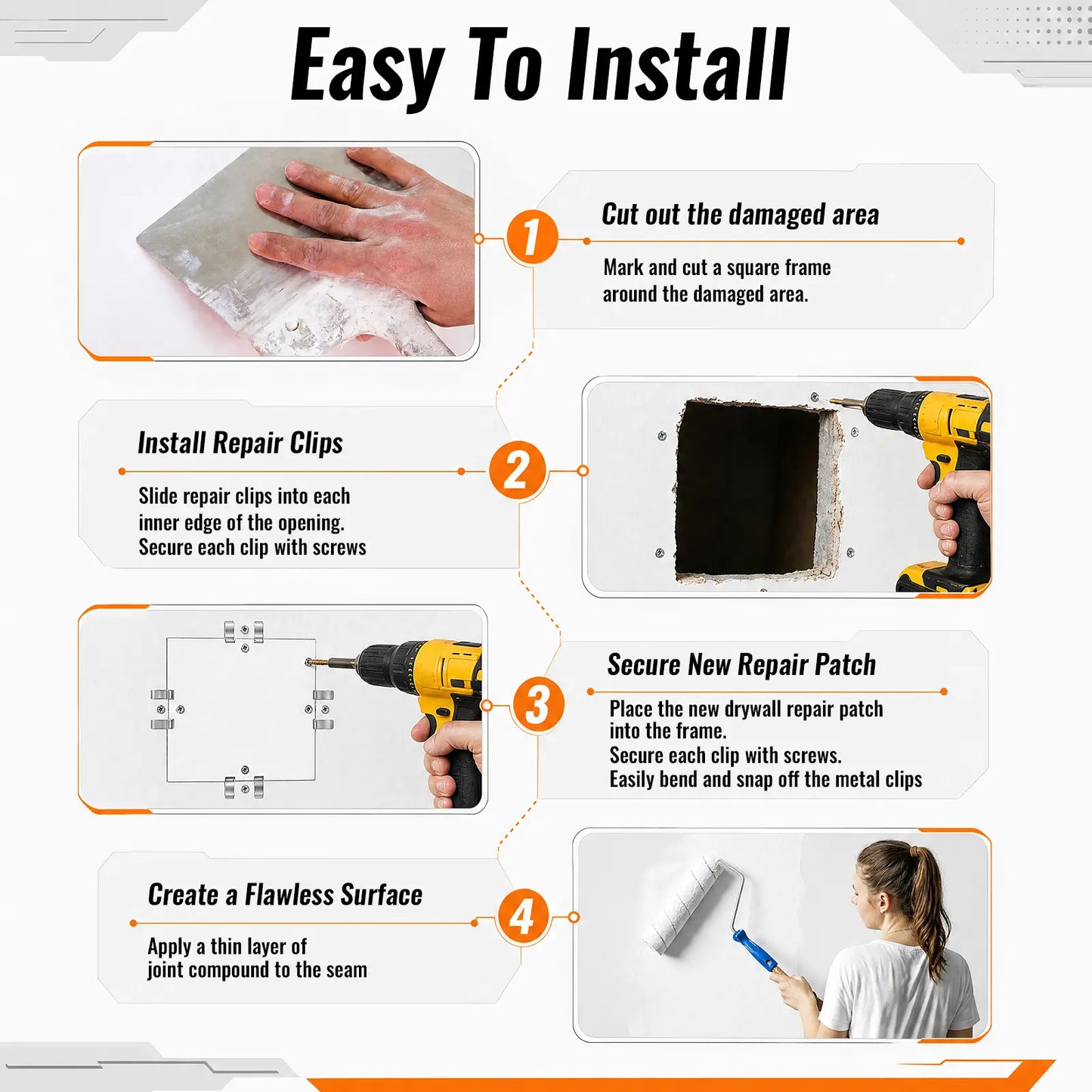 Easy To Install

1

Cut out the damaged area

Mark and cut a square frame around the damaged area.

Install Repair Clips

2

Slide repair clips into each inner edge of the opening.
Secure each clip with screws

3

Secure New Repair Patch

Place the new drywall repair patch into the frame.
Secure each clip with screws.
Easily bend and snap off the metal clips

Create a Flawless Surface

4

Apply a thin layer of joint compound to the seam