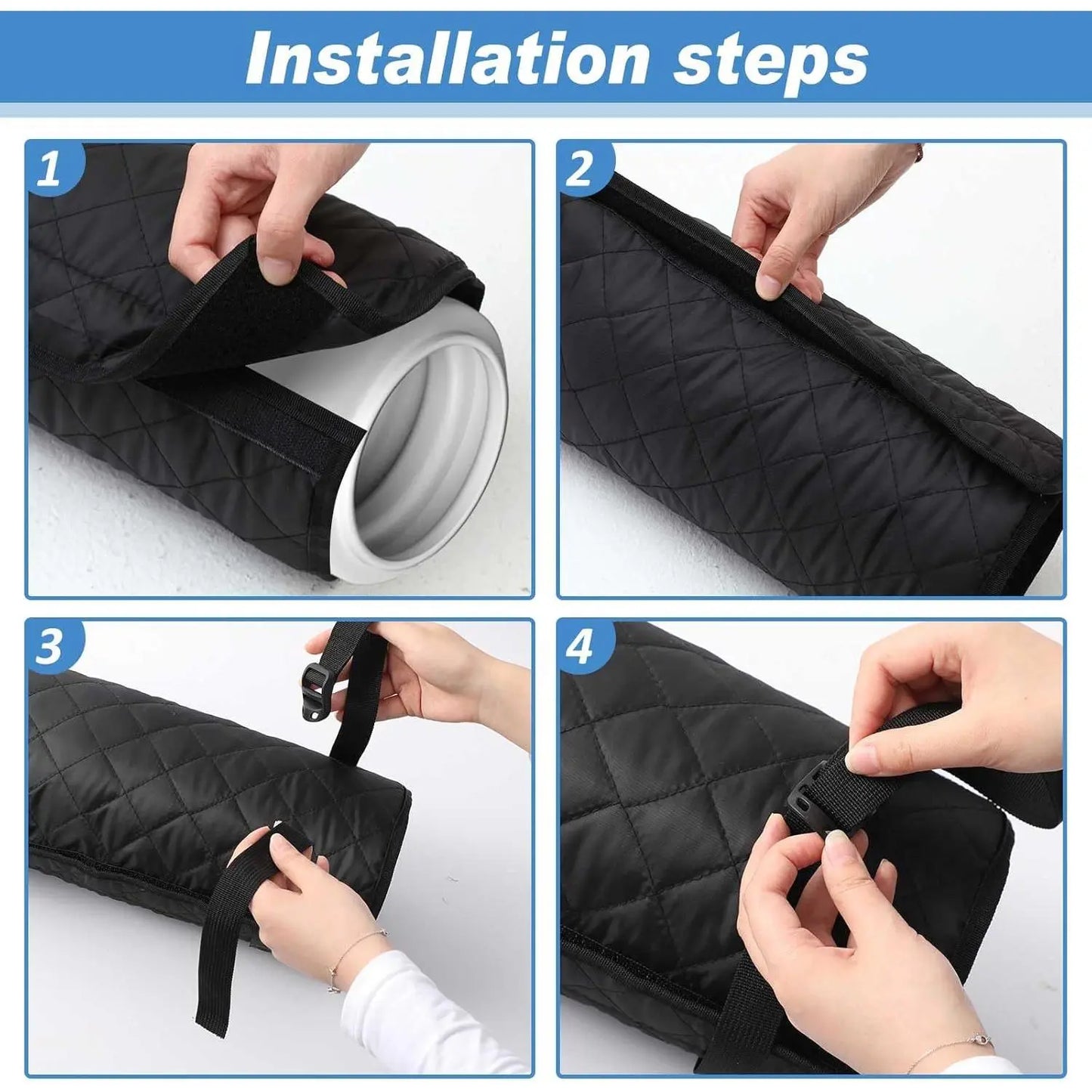 Installation steps

1

2

3

4